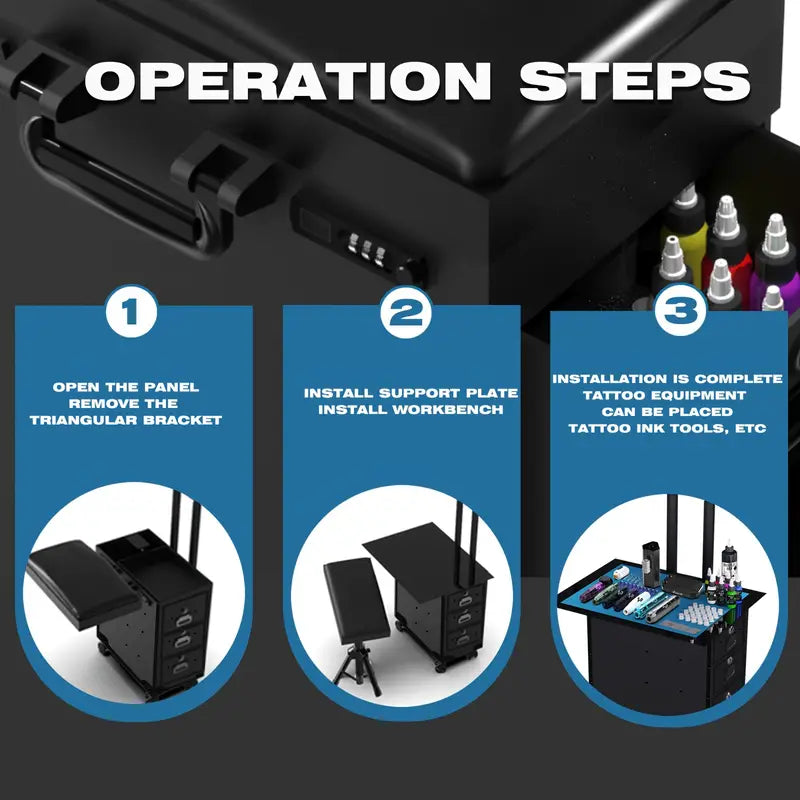 OPERATION STEPS

1

OPEN THE PANEL
REMOVE THE
TRIANGULAR BRACKET

2

INSTALL SUPPORT PLATE
INSTALL WORKBENCH

3

INSTALLATION IS COMPLETE
TATTOO EQUIPMENT
CAN BE PLACED
TATTOO INK TOOLS, ETC