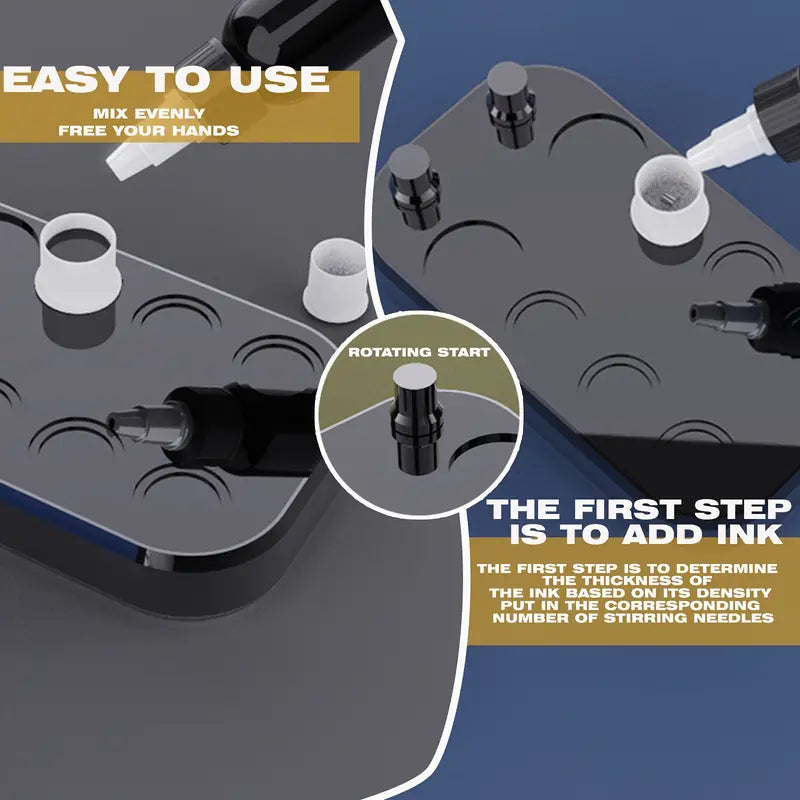 EASY TO USE
MIX EVENLY
FREE YOUR HANDS

ROTATING START

THE FIRST STEP IS TO ADD INK

THE FIRST STEP IS TO DETERMINE THE THICKNESS OF THE INK BASED ON ITS DENSITY PUT IN THE CORRESPONDING NUMBER OF STIRRING NEEDLES